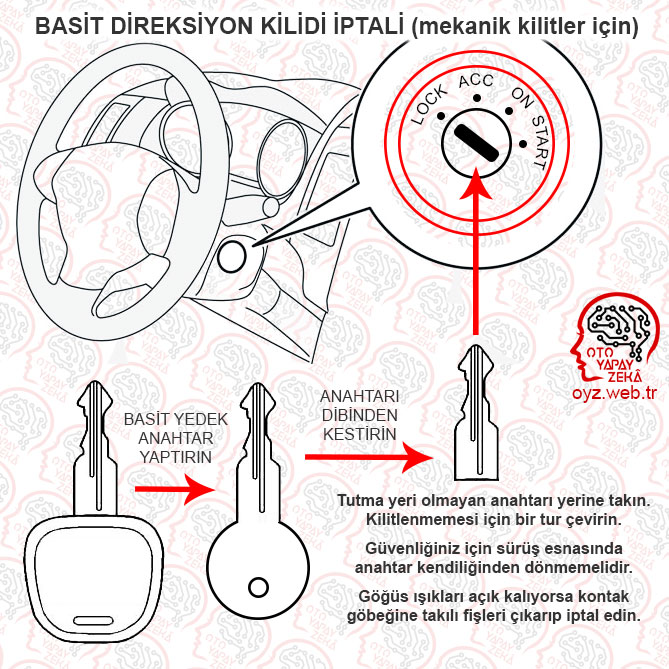 BASİT DİREKSİYON KİLİDİ İPTALİ (mekanik kilitler için)

LOCK ACC ON START

OTO YAPAY ZEKÂ
oyz.web.tr

BASİT YEDEK ANAHTAR YAPTIRIN

ANAHTARI DİBİNDEN KESTİRİN

Tutma yeri olmayan anahtarı yerine takın. Kilitlenmemesi için bir tur çevirin.

Güvenliğiniz için sürüş esnasında anahtar kendiliğinden dönmemelidir.

Göğüs ışıkları açık kalıyorsa kontak göbeğine takılı fişleri çıkarıp iptal edin.